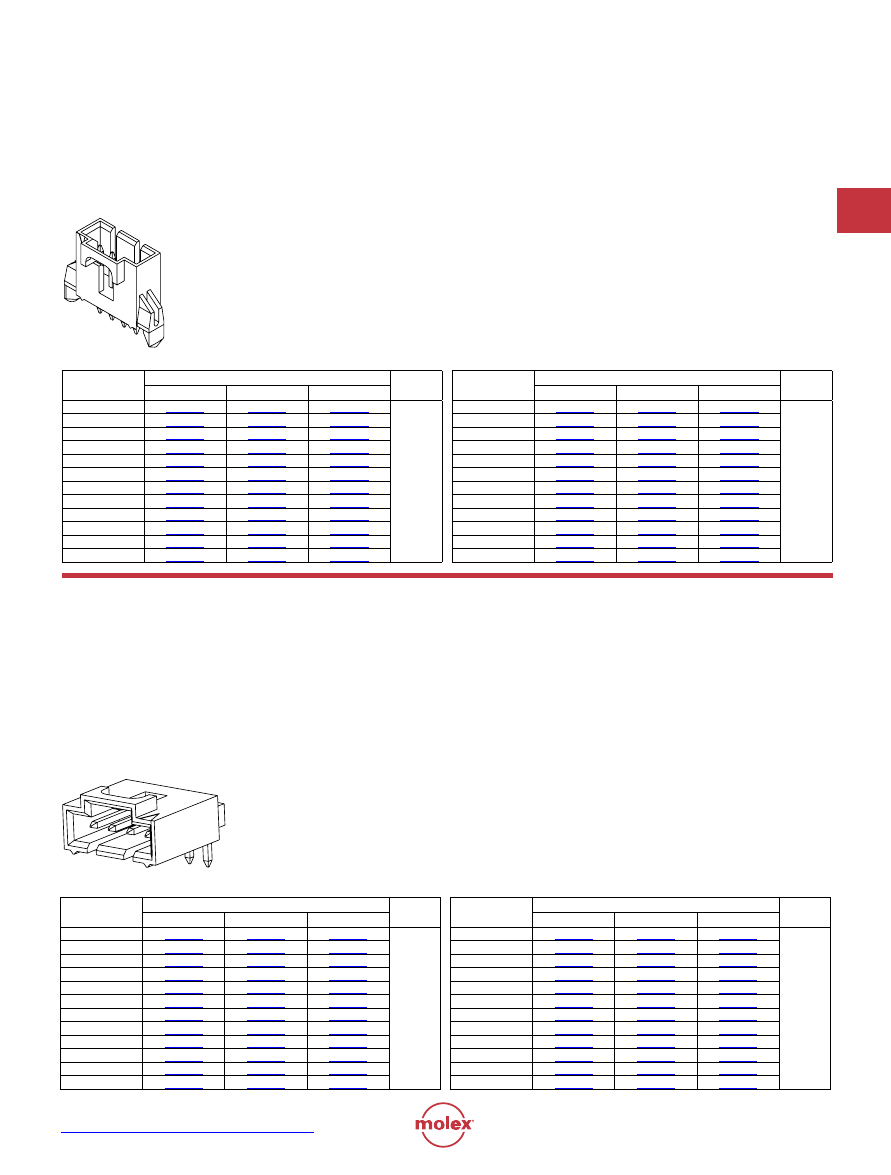 molex